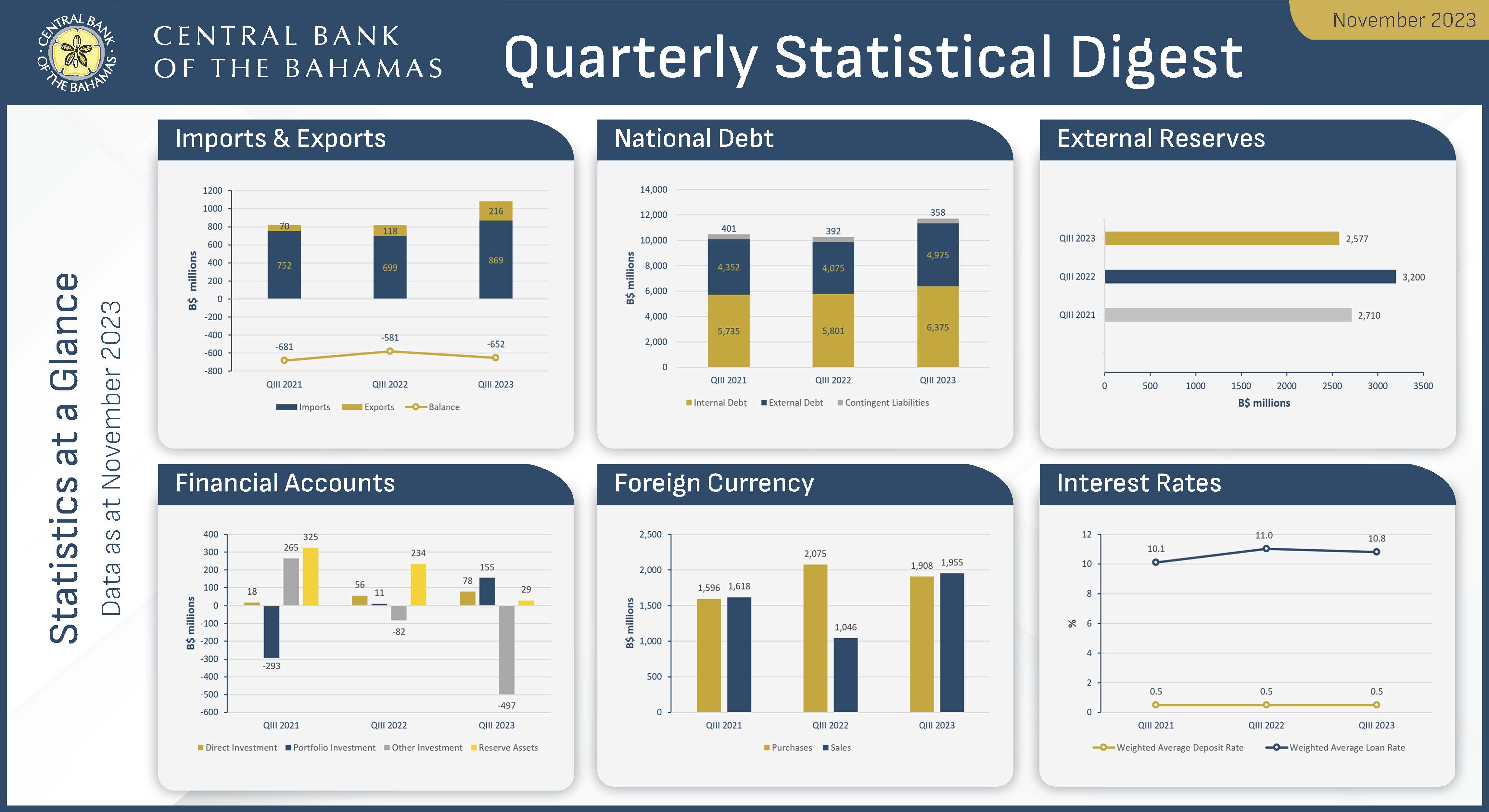 CENTRAL BANK OF THE BAHAMAS

CENTRAL BANK OF THE BAHAMAS

Quarterly Statistical Digest

November 2023

Statistics at a Glance

Data as at November 2023

Imports & Exports

B$ millions

1200
1000
800
600
400
200
0
-200
-400
-600
-800

70
752
118
699
216
869
-681
-581
-652

QIII 2021
QIII 2022
QIII 2023

Imports
Exports
Balance

National Debt

B$ millions

14,000
12,000
10,000
8,000
6,000
4,000
2,000
0

401
4,352
5,735
392
4,075
5,801
358
4,975
6,375

QIII 2021
QIII 2022
QIII 2023

Internal Debt
External Debt
Contingent Liabilities

External Reserves

QIII 2023
2,577
QIII 2022
3,200
QIII 2021
2,710

0
500
1000
1500
2000
2500
3000
3500

B$ millions

Financial Accounts

B$ millions

400
300
200
100
0
-100
-200
-300
-400
-500
-600

18
-293
265
325
56
11
-82
234
78
155
-497
29

QIII 2021
QIII 2022
QIII 2023

Direct Investment
Portfolio Investment
Other Investment
Reserve Assets

Foreign Currency

B$ millions

2,500
2,000
1,500
1,000
500
0

1,596
1,618
2,075
1,046
1,908
1,955

QIII 2021
QIII 2022
QIII 2023

Purchases
Sales

Interest Rates

%

12
10
8
6
4
2
0

10.1
11.0
10.8
0.5
0.5
0.5

QIII 2021
QIII 2022
QIII 2023

Weighted Average Deposit Rate
Weighted Average Loan Rate